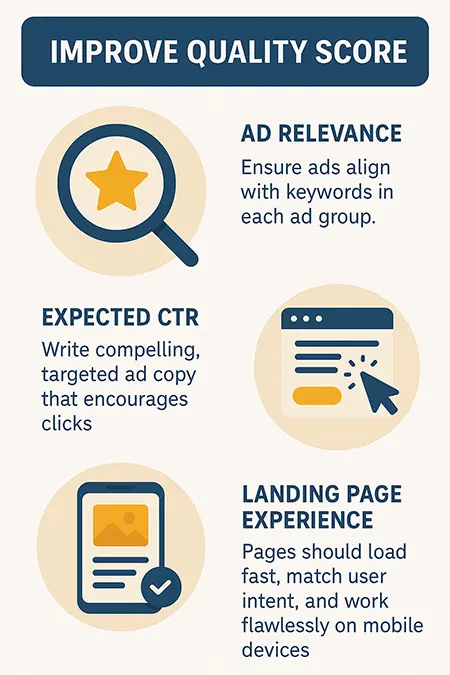 IMPROVE QUALITY SCORE

AD RELEVANCE
Ensure ads align with keywords in each ad group.

EXPECTED CTR
Write compelling, targeted ad copy that encourages clicks

LANDING PAGE EXPERIENCE
Pages should load fast, match user intent, and work flawlessly on mobile devices